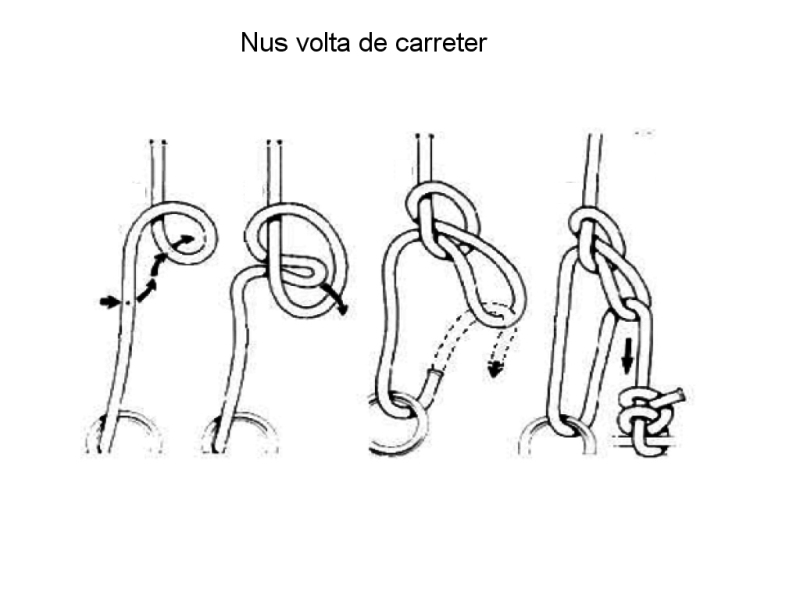 Nus volta de carreter